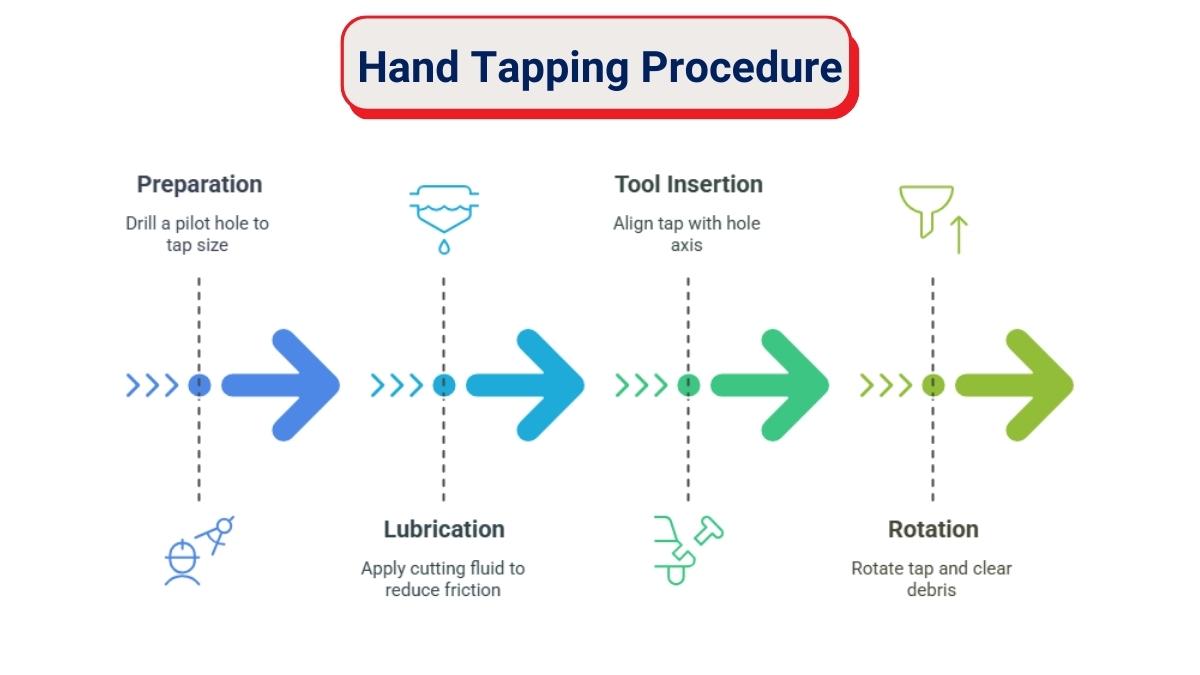 Hand Tapping Procedure

Preparation

Drill a pilot hole to tap size

Lubrication

Apply cutting fluid to reduce friction

Tool Insertion

Align tap with hole axis

Rotation

Rotate tap and clear debris