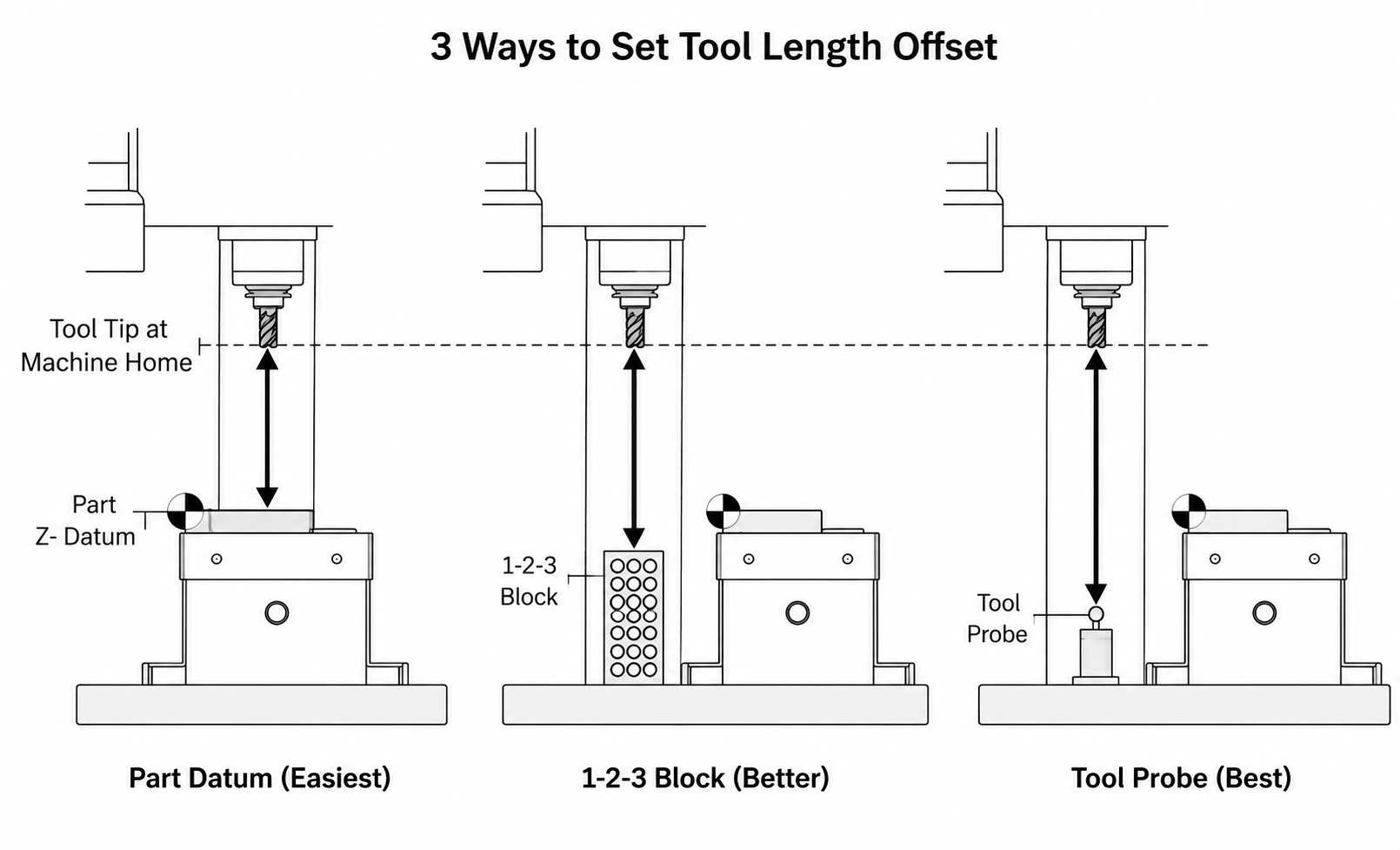 3 Ways to Set Tool Length Offset

Tool Tip at Machine Home

Part Z- Datum

1-2-3 Block

Tool Probe

Part Datum (Easiest)

1-2-3 Block (Better)

Tool Probe (Best)